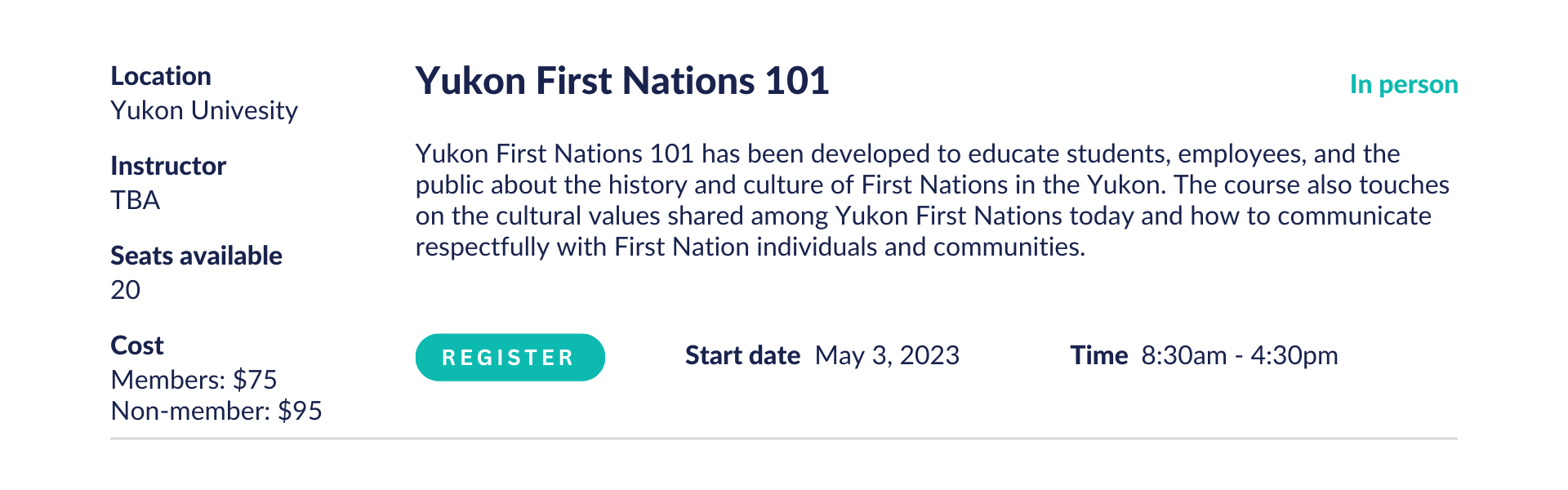 Location
Yukon Univesity

Instructor
TBA

Seats available
20

Cost
Members: $75
Non-member: $95

Yukon First Nations 101

In person

Yukon First Nations 101 has been developed to educate students, employees, and the public about the history and culture of First Nations in the Yukon. The course also touches on the cultural values shared among Yukon First Nations today and how to communicate respectfully with First Nation individuals and communities.

REGISTER

Start date May 3, 2023

Time 8:30am - 4:30pm